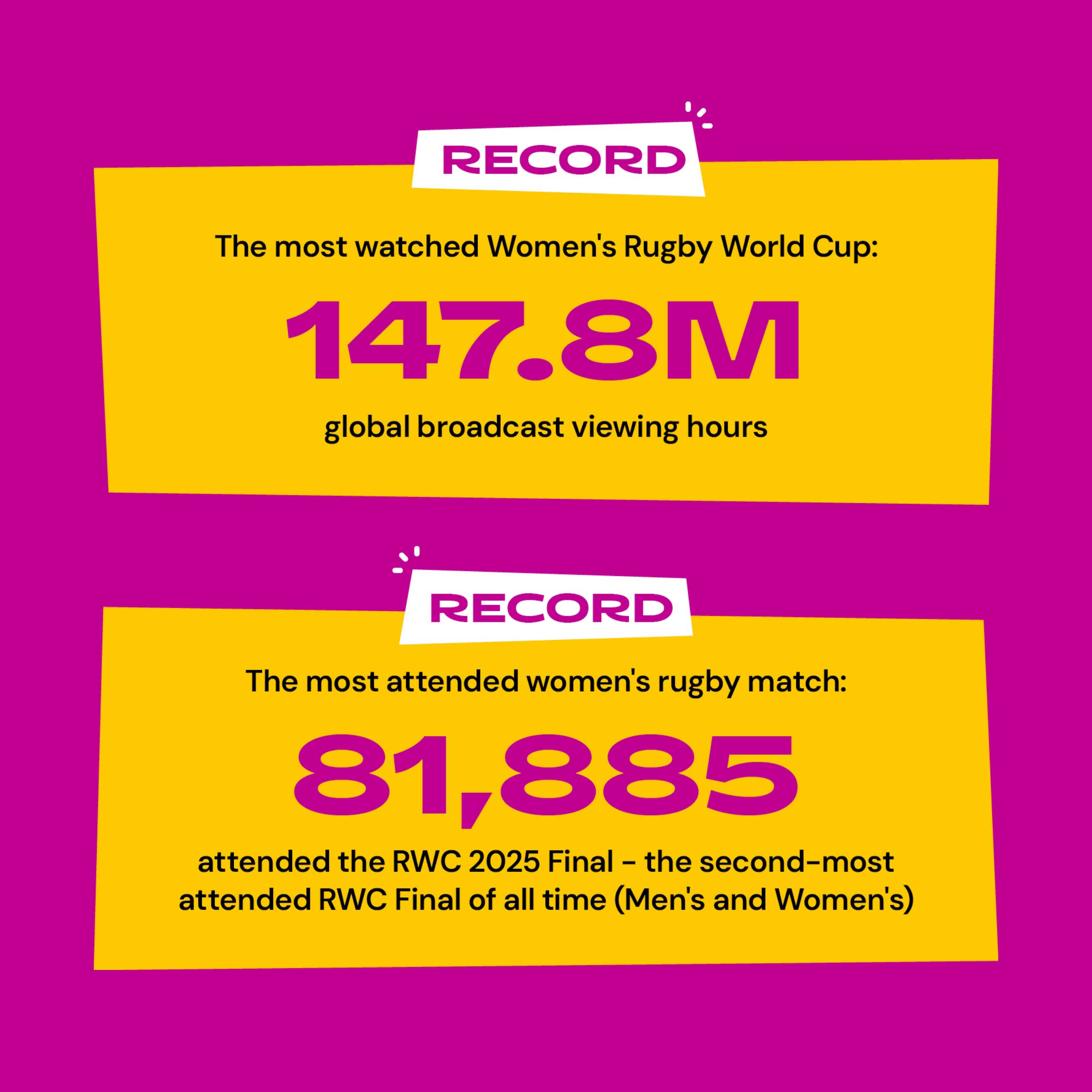 RECORD

The most watched Women's Rugby World Cup:

147.8M

global broadcast viewing hours

RECORD

The most attended women's rugby match:

81,885

attended the RWC 2025 Final - the second-most attended RWC Final of all time (Men's and Women's)